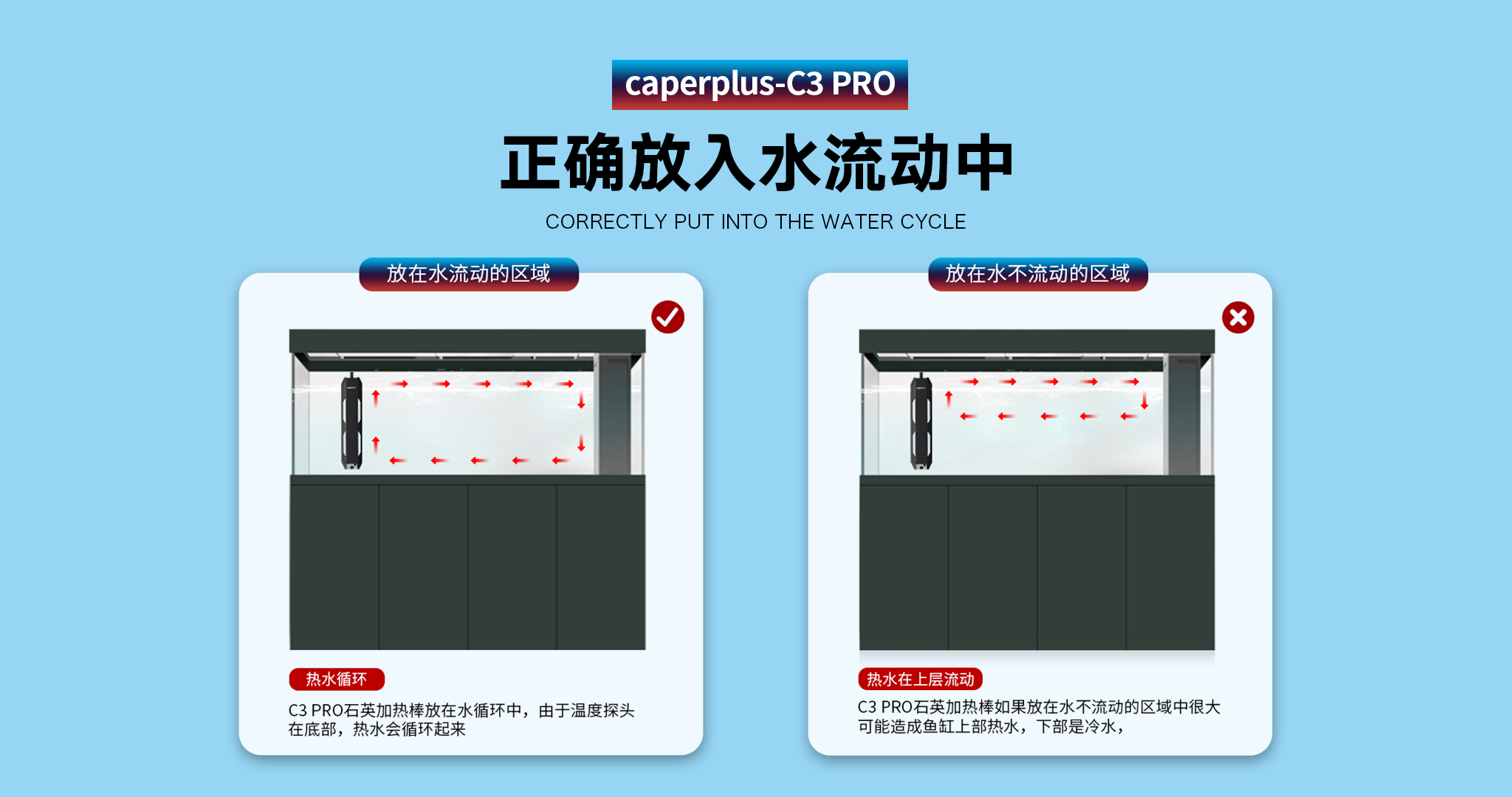 caperplus-C3 PRO

正确放入水流动中

CORRECTLY PUT INTO THE WATER CYCLE

放在水流动的区域

热水循环

C3 PRO石英加热棒放在水循环中，由于温度探头在底部，热水会循环起来

放在水不流动的区域

热水在上层流动

C3 PRO石英加热棒如果放在水不流动的区域中很大可能造成鱼缸上部热水，下部是冷水，